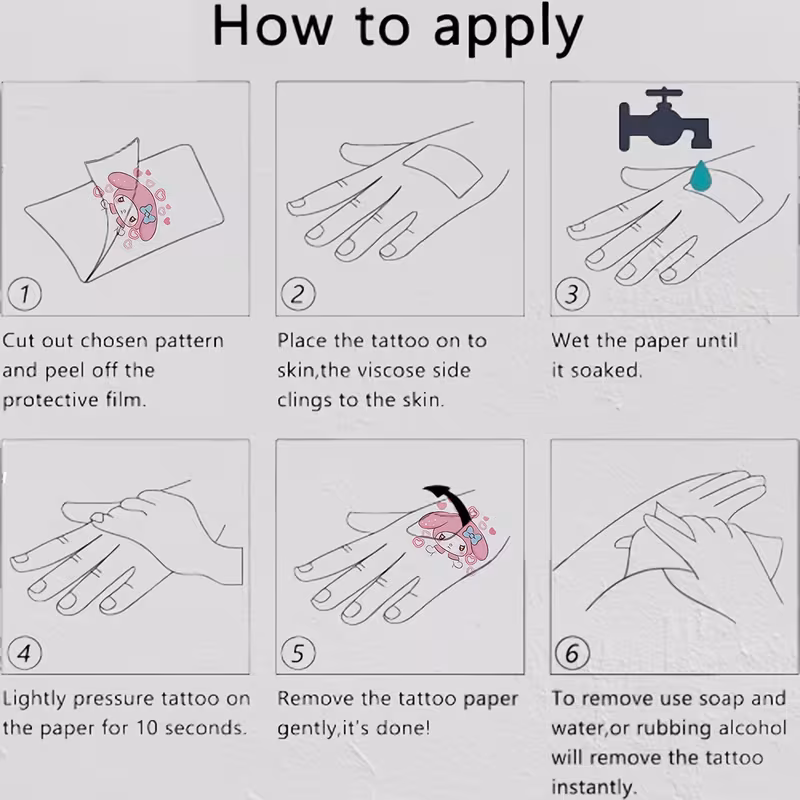 How to apply

1

Cut out chosen pattern and peel off the protective film.

2

Place the tattoo on to skin,the viscose side clings to the skin.

3

Wet the paper until it soaked.

4

Lightly pressure tattoo on the paper for 10 seconds.

5

Remove the tattoo paper gently,it's done!

6

To remove use soap and water,or rubbing alcohol will remove the tattoo instantly.