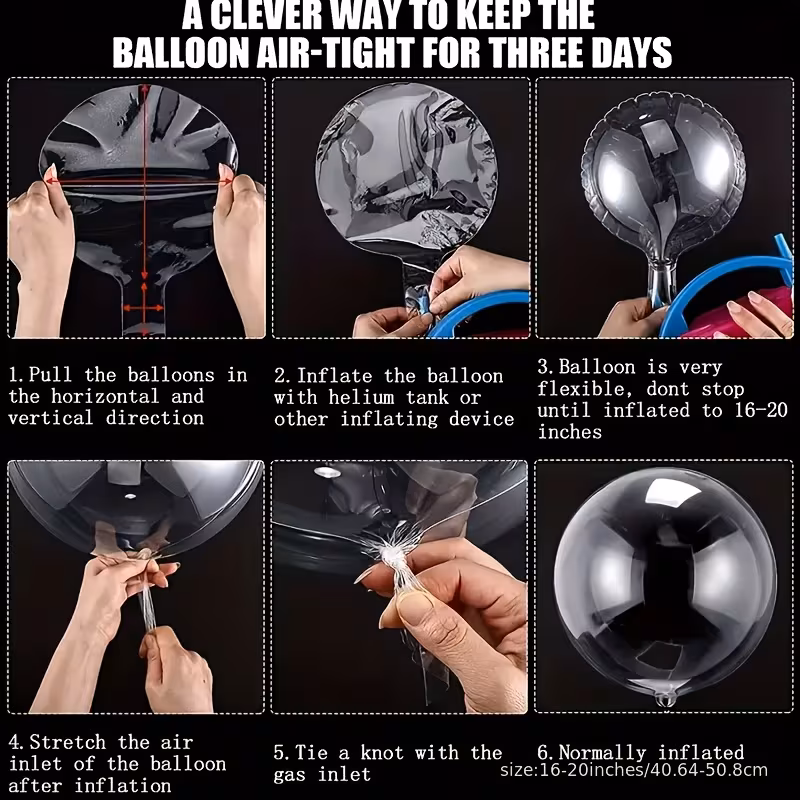 A CLEVER WAY TO KEEP THE BALLOON AIR-TIGHT FOR THREE DAYS

1. Pull the balloons in the horizontal and vertical direction

2. Inflate the balloon with helium tank or other inflating device

3. Balloon is very flexible, dont stop until inflated to 16-20 inches

4. Stretch the air inlet of the balloon after inflation

5. Tie a knot with the gas inlet

6. Normally inflated
size:16-20inches/40.64-50.8cm