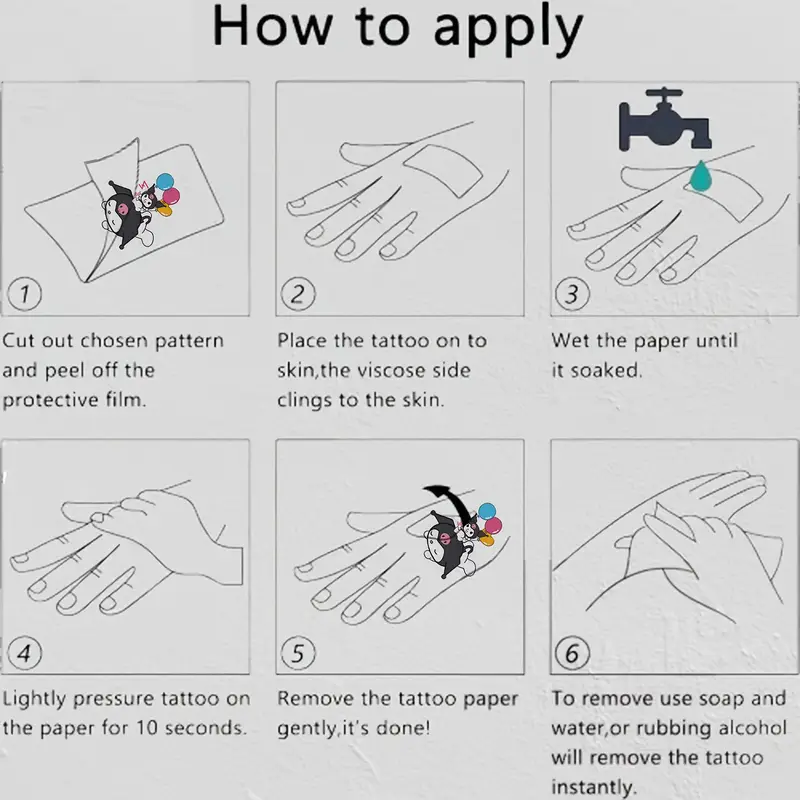 How to apply

1

Cut out chosen pattern and peel off the protective film.

2

Place the tattoo on to skin,the viscose side clings to the skin.

3

Wet the paper until it soaked.

4

Lightly pressure tattoo on the paper for 10 seconds.

5

Remove the tattoo paper gently,it's done!

6

To remove use soap and water,or rubbing alcohol will remove the tattoo instantly.