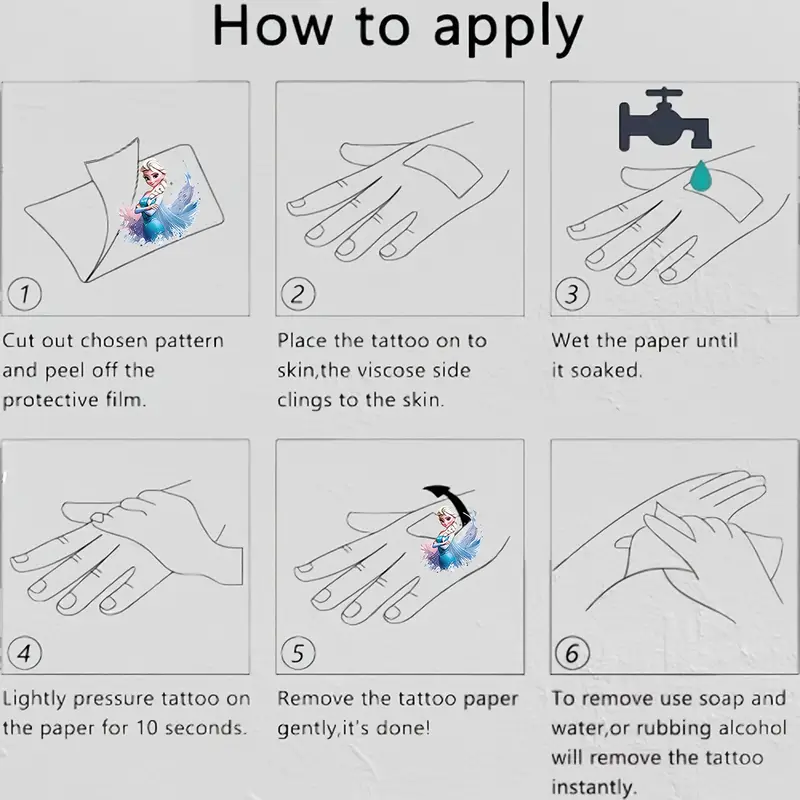 How to apply

1

Cut out chosen pattern and peel off the protective film.

2

Place the tattoo on to skin,the viscose side clings to the skin.

3

Wet the paper until it soaked.

4

Lightly pressure tattoo on the paper for 10 seconds.

5

Remove the tattoo paper gently,it's done!

6

To remove use soap and water,or rubbing alcohol will remove the tattoo instantly.