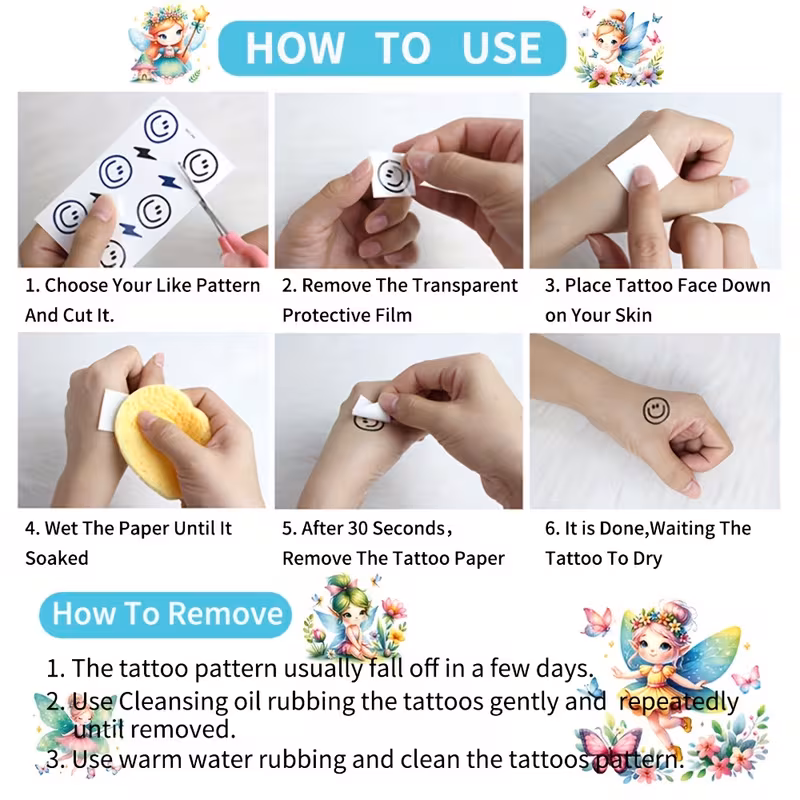 HOW TO USE

1. Choose Your Like Pattern And Cut It.

2. Remove The Transparent Protective Film

3. Place Tattoo Face Down on Your Skin

4. Wet The Paper Until It Soaked

5. After 30 Seconds, Remove The Tattoo Paper

6. It is Done,Waiting The Tattoo To Dry

How To Remove

1. The tattoo pattern usually fall off in a few days.
2. Use Cleansing oil rubbing the tattoos gently and repeatedly until removed.
3. Use warm water rubbing and clean the tattoos pattern.