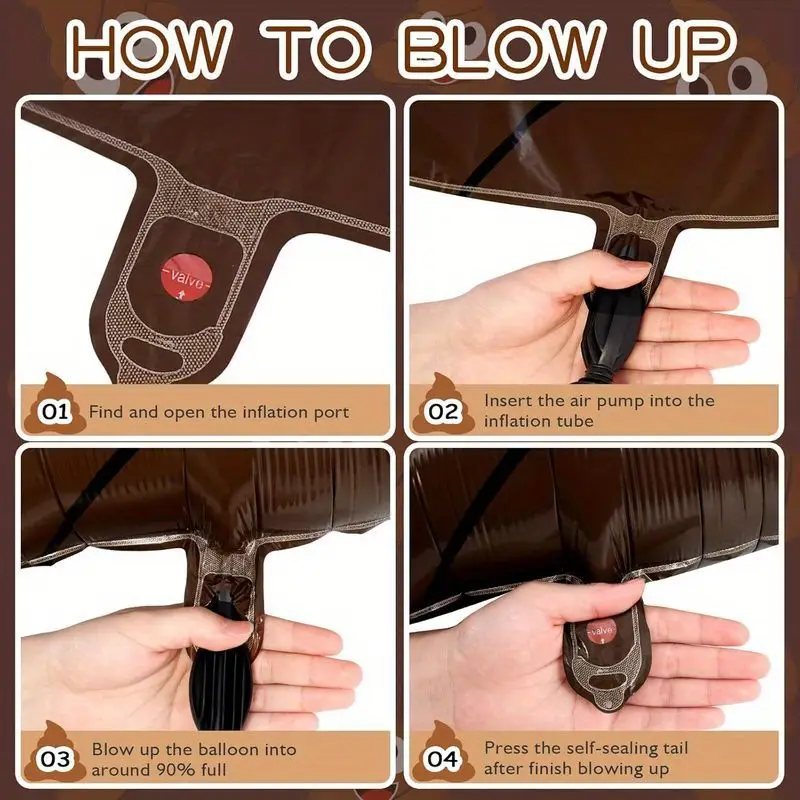 HOW TO BLOW UP

valve

01 Find and open the inflation port

02 Insert the air pump into the inflation tube

03 Blow up the balloon into around 90% full

valve

04 Press the self-sealing tail after finish blowing up