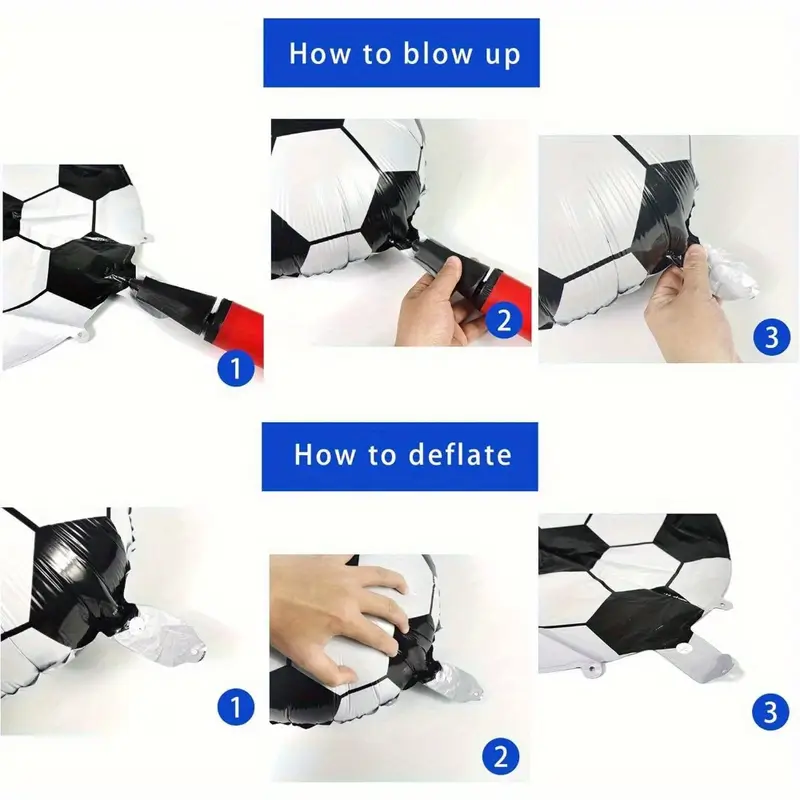 How to blow up

1

2

3

How to deflate

1

2

3