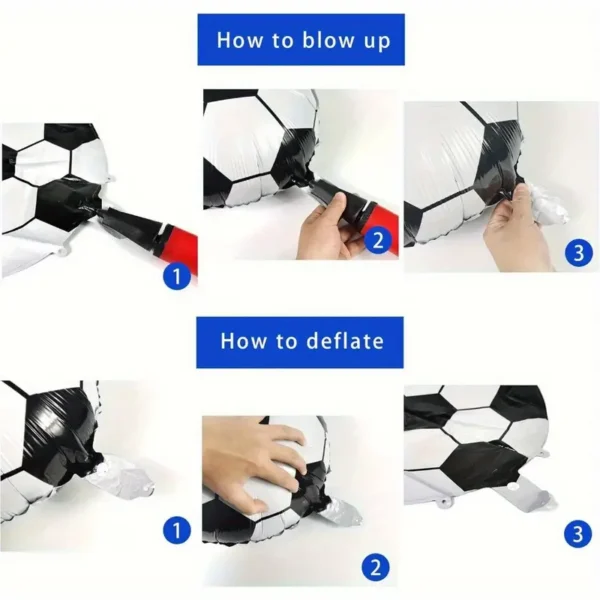 How to blow up

1

2

3

How to deflate

1

2

3